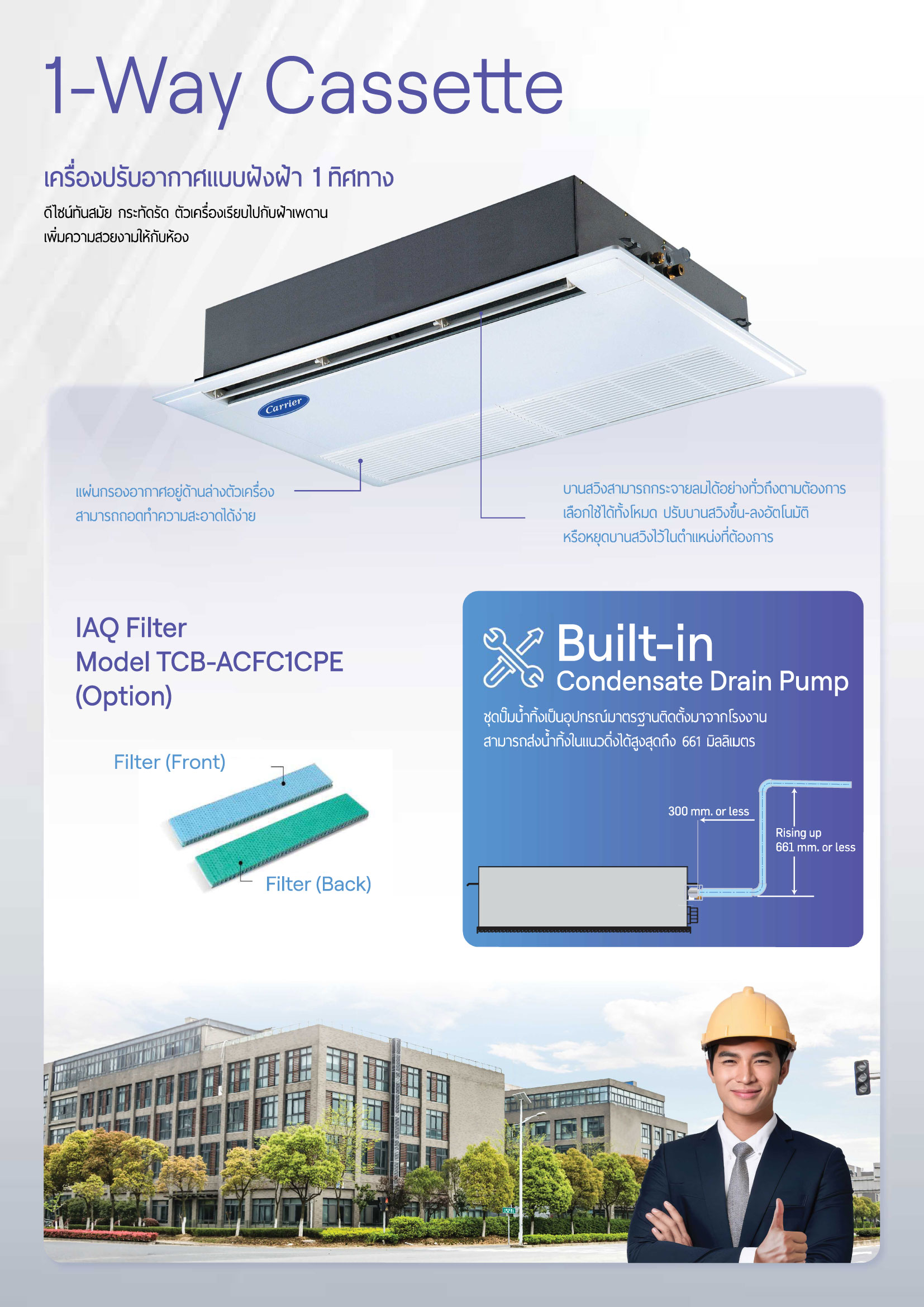 1-Way Cassette

เครื่องปรับอากาศแบบฝังฝ้า 1 ทิศทาง

ดีไซน์ทันสมัย กระทัดรัด ตัวเครื่องเรียบไปกับฝ้าเพดาน เพิ่มความสวยงามให้กับห้อง

Carrier

แผ่นกรองอากาศอยู่ด้านล่างตัวเครื่อง สามารถถอดทำความสะอาดได้ง่าย

บานสวิงสามารถกระจายลมได้อย่างทั่วถึงตามต้องการ เลือกใช้ได้ทั้งโหมด ปรับบานสวิงขึ้น-ลงอัตโนมัติ หรือหยุดบานสวิงไว้ในตำแหน่งที่ต้องการ

IAQ Filter
Model TCB-ACFC1CPE
(Option)

Filter (Front)

Filter (Back)

Built-in
Condensate Drain Pump

ชุดปั๊มน้ำทิ้งเป็นอุปกรณ์มาตรฐานติดตั้งมาจากโรงงาน สามารถส่งน้ำทิ้งในแนวดิ่งได้สูงสุดถึง 661 มิลลิเมตร

300 mm. or less

Rising up
661 mm. or less